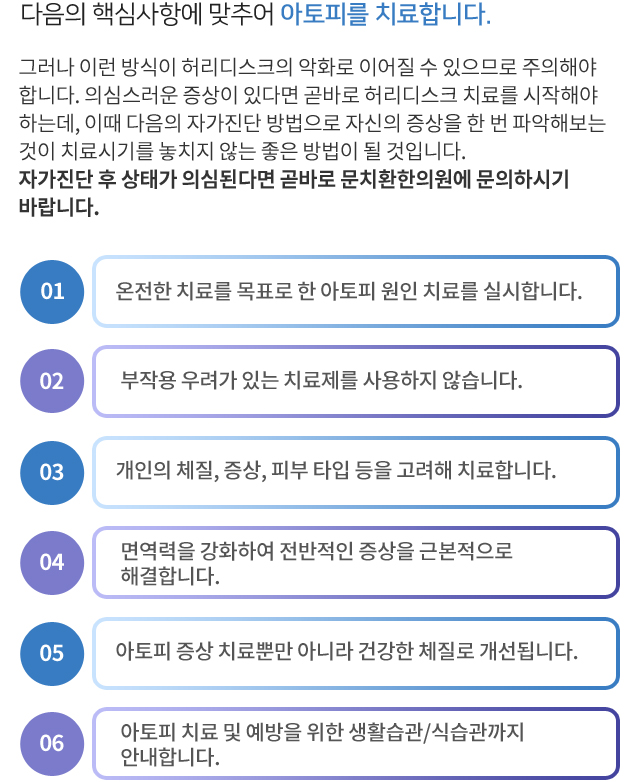 다음의 핵심사항에 맞추어 아토피를 치료합니다.

그러나 이런 방식이 허리디스크의 악화로 이어질 수 있으므로 주의해야 합니다. 의심스러운 증상이 있다면 곧바로 허리디스크 치료를 시작해야 하는데, 이때 다음의 자가진단 방법으로 자신의 증상을 한 번 파악해보는 것이 치료시기를 놓치지 않는 좋은 방법이 될 것입니다.
자가진단 후 상태가 의심된다면 곧바로 문치환한의원에 문의하시기 바랍니다.

01
온전한 치료를 목표로 한 아토피 원인 치료를 실시합니다.

02
부작용 우려가 있는 치료제를 사용하지 않습니다.

03
개인의 체질, 증상, 피부 타입 등을 고려해 치료합니다.

04
면역력을 강화하여 전반적인 증상을 근본적으로 해결합니다.

05
아토피 증상 치료뿐만 아니라 건강한 체질로 개선됩니다.

06
아토피 치료 및 예방을 위한 생활습관/식습관까지 안내합니다.