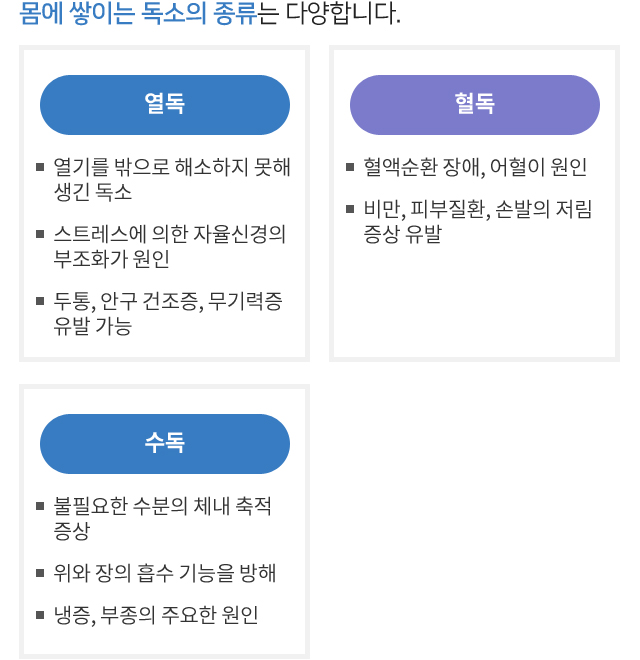 몸에 쌓이는 독소의 종류는 다양합니다.

열독

• 열기를 밖으로 해소하지 못해 생긴 독소

• 스트레스에 의한 자율신경의 부조화가 원인

• 두통, 안구 건조증, 무기력증 유발 가능

혈독

• 혈액순환 장애, 어혈이 원인

• 비만, 피부질환, 손발의 저림 증상 유발

수독

• 불필요한 수분의 체내 축적 증상

• 위와 장의 흡수 기능을 방해

• 냉증, 부종의 주요한 원인