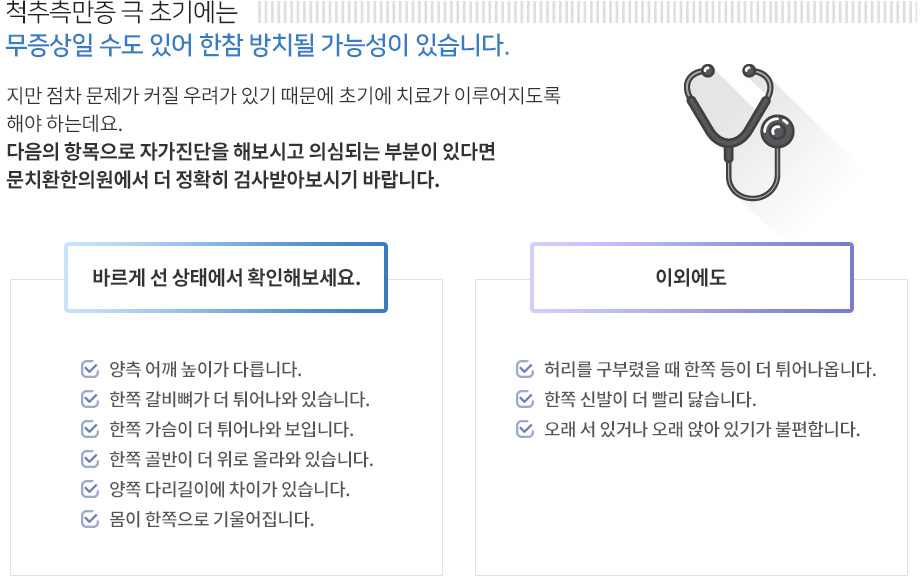 척추측만증 극 초기에는
무증상일 수도 있어 한참 방치될 가능성이 있습니다.

지만 점차 문제가 커질 우려가 있기 때문에 초기에 치료가 이루어지도록 해야 하는데요.
다음의 항목으로 자가진단을 해보시고 의심되는 부분이 있다면 문치환한의원에서 더 정확히 검사받아보시기 바랍니다.

바르게 선 상태에서 확인해보세요.

☑ 양측 어깨 높이가 다릅니다.
☑ 한쪽 갈비뼈가 더 튀어나와 있습니다.
☑ 한쪽 가슴이 더 튀어나와 보입니다.
☑ 한쪽 골반이 더 위로 올라와 있습니다.
☑ 양쪽 다리길이에 차이가 있습니다.
☑ 몸이 한쪽으로 기울어집니다.

이외에도

☑ 허리를 구부렸을 때 한쪽 등이 더 튀어나옵니다.
☑ 한쪽 신발이 더 빨리 닳습니다.
☑ 오래 서 있거나 오래 앉아 있기가 불편합니다.